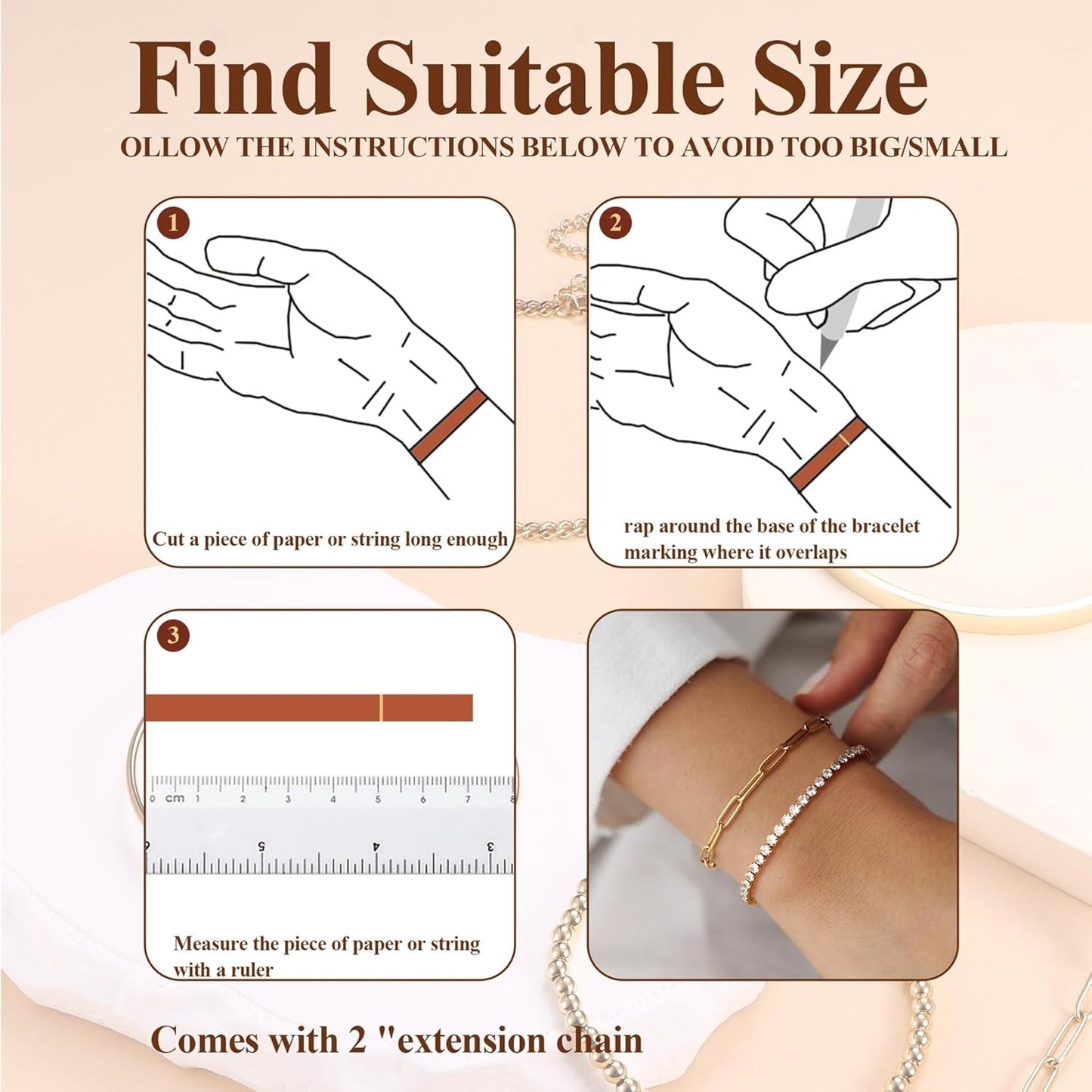 Find Suitable Size

OLLOW THE INSTRUCTIONS BELOW TO AVOID TOO BIG/SMALL

1

Cut a piece of paper or string long enough

2

rap around the base of the bracelet marking where it overlaps

3

0 cm 1 2 3 4 5 6 7 8

6 5 4 3

Measure the piece of paper or string with a ruler

Comes with 2 "extension chain