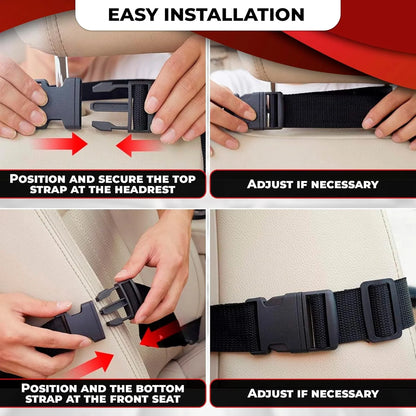 EASY INSTALLATION

POSITION AND SECURE THE TOP STRAP AT THE HEADREST

ADJUST IF NECESSARY

POSITION AND THE BOTTOM STRAP AT THE FRONT SEAT

ADJUST IF NECESSARY