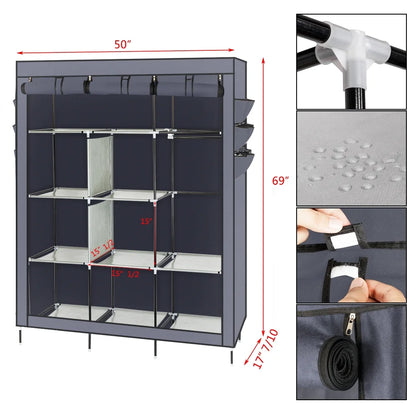 50"

69"

15"

15" 1/2

15" 1/2

17" 7/10